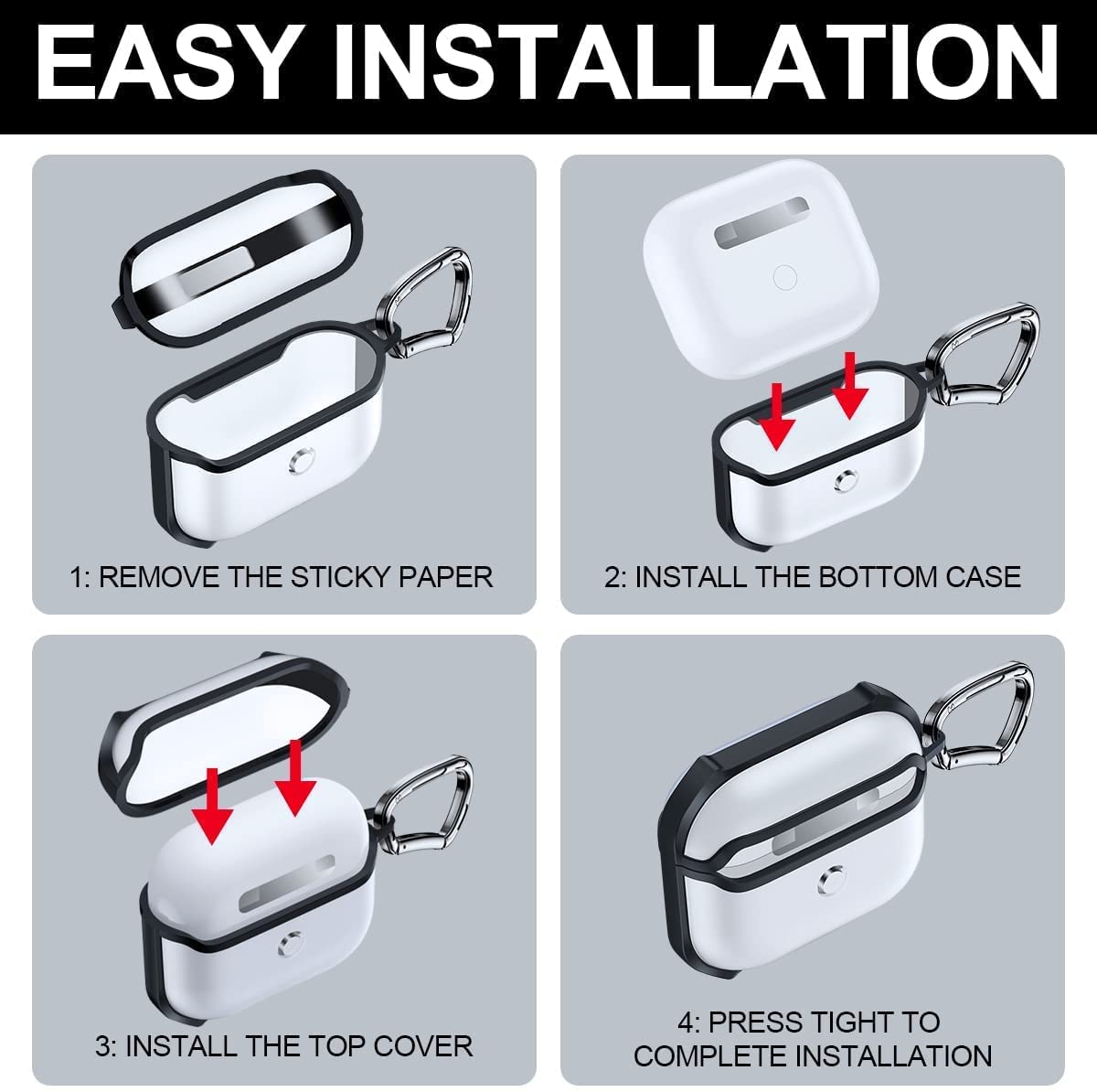 EASY INSTALLATION

1: REMOVE THE STICKY PAPER

2: INSTALL THE BOTTOM CASE

3: INSTALL THE TOP COVER

4: PRESS TIGHT TO COMPLETE INSTALLATION